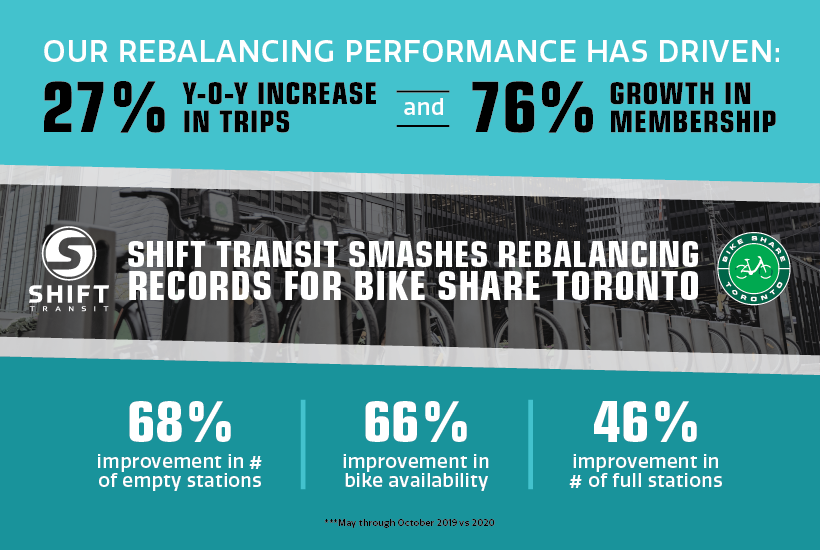 OUR REBALANCING PERFORMANCE HAS DRIVEN:

27% Y-O-Y INCREASE IN TRIPS and 76% GROWTH IN MEMBERSHIP

S SHIFT TRANSIT

SHIFT TRANSIT SMASHES REBALANCING RECORDS FOR BIKE SHARE TORONTO

BIKE SHARE TORONTO

68% improvement in # of empty stations

66% improvement in bike availability

46% improvement in # of full stations

***May through October 2019 vs 2020